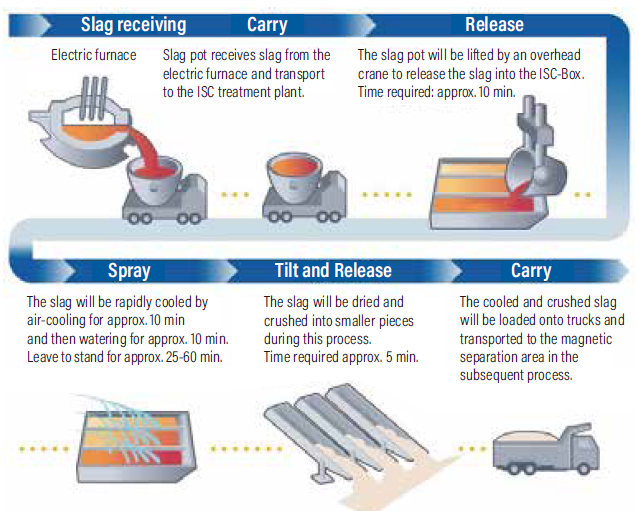 Slag receiving

Carry

Release

Electric furnace

Slag pot receives slag from the electric furnace and transport to the ISC treatment plant.

The slag pot will be lifted by an overhead crane to release the slag into the ISC-Box. Time required: approx. 10 min.

Spray

Tilt and Release

Carry

The slag will be rapidly cooled by air-cooling for approx. 10 min and then watering for approx. 10 min. Leave to stand for approx. 25-60 min.

The slag will be dried and crushed into smaller pieces during this process. Time required approx. 5 min.

The cooled and crushed slag will be loaded onto trucks and transported to the magnetic separation area in the subsequent process.